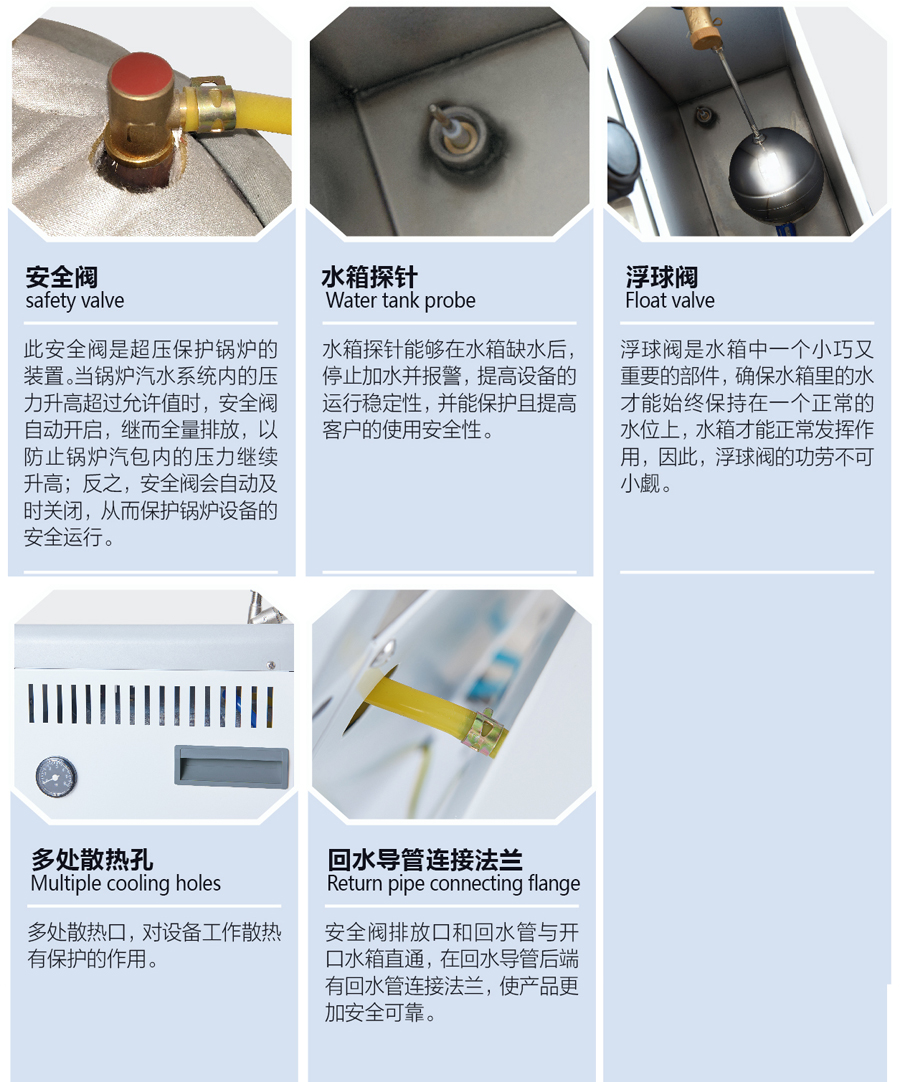 安全阀
safety valve

此安全阀是超压保护锅炉的装置。当锅炉汽水系统内的压力升高超过允许值时，安全阀自动开启，继而全量排放，以防止锅炉汽包内的压力继续升高；反之，安全阀会自动及时关闭，从而保护锅炉设备的安全运行。

水箱探针
Water tank probe

水箱探针能够在水箱缺水后，停止加水并报警，提高设备的运行稳定性，并能保护且提高客户的使用安全性。

浮球阀
Float valve

浮球阀是水箱中一个小巧又重要的部件，确保水箱里的水才能始终保持在一个正常的水位上，水箱才能正常发挥作用，因此，浮球阀的功劳不可小觑。

多处散热孔
Multiple cooling holes

多处散热口，对设备工作散热有保护的作用。

回水导管连接法兰
Return pipe connecting flange

安全阀排放口和回水管与开口水箱直通，在回水导管后端有回水管连接法兰，使产品更加安全可靠。